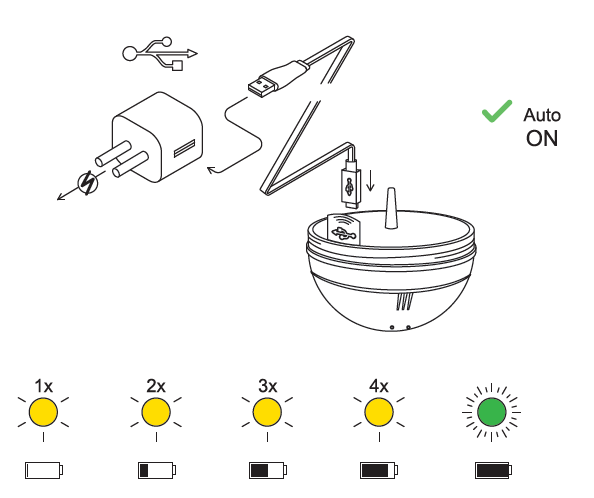 Auto
ON

1x

2x

3x

4x