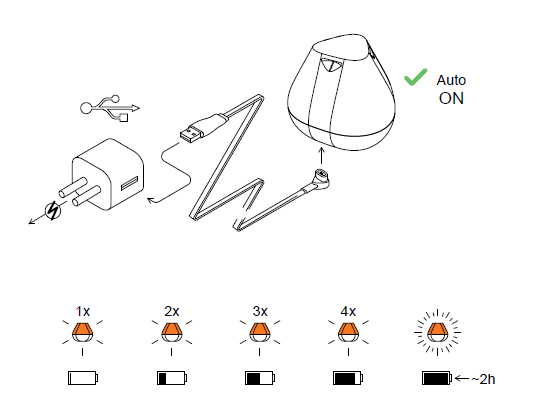 Auto
ON

1x

2x

3x

4x

~2h